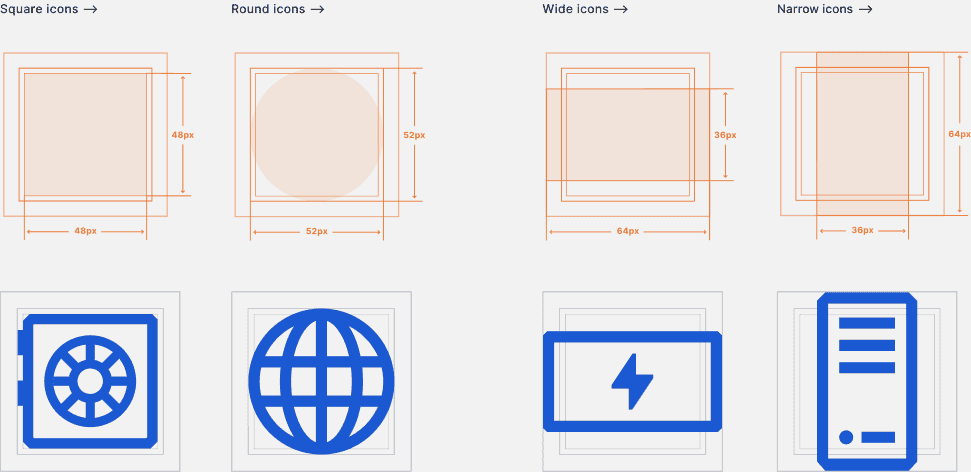 Square icons →

48px

48px

Round icons →

52px

52px

Wide icons →

36px

64px

Narrow icons →

64px

36px